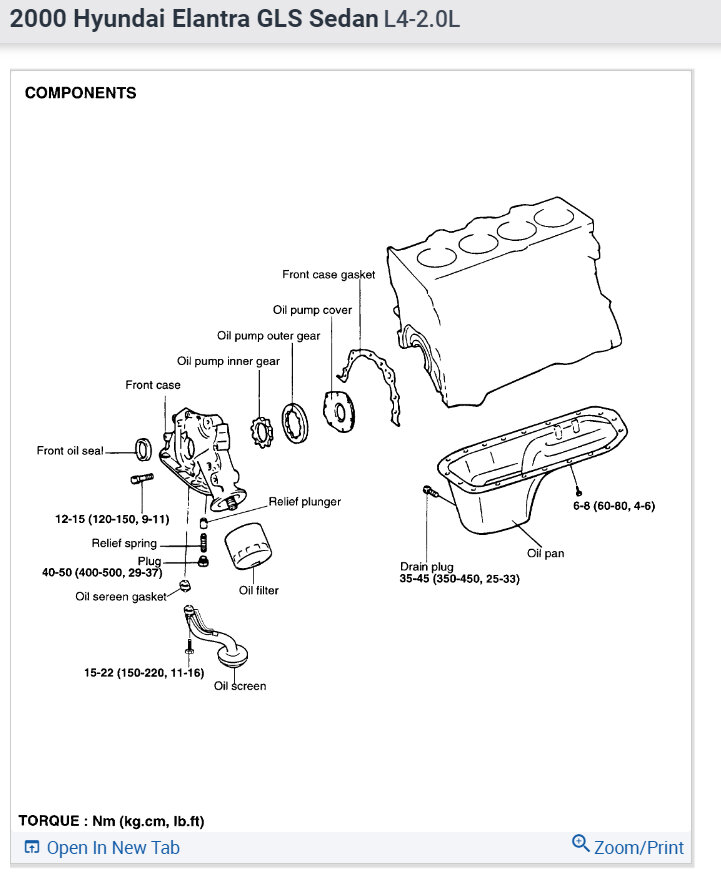 2000 Hyundai Elantra GLS Sedan L4-2.0L

COMPONENTS

Front case gasket

Oil pump cover

Oil pump outer gear

Oil pump inner gear

Front case

Front oil seal

12-15 (120-150, 9-11)

Relief plunger

Relief spring

Plug

40-50 (400-500, 29-37)

Oil sereen gasket

Oil filter

15-22 (150-220, 11-16)

Oil screen

6-8 (60-80, 4-6)

Oil pan

Drain plug

35-45 (350-450, 25-33)

TORQUE : Nm (kg.cm, lb.ft)

Open In New Tab

Zoom/Print