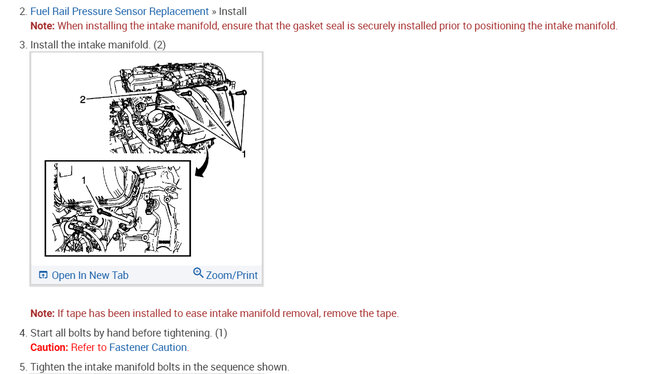 2. Fuel Rail Pressure Sensor Replacement » Install
Note: When installing the intake manifold, ensure that the gasket seal is securely installed prior to positioning the intake manifold.

3. Install the intake manifold. (2)

2

1

1

Open In New Tab
Zoom/Print

Note: If tape has been installed to ease intake manifold removal, remove the tape.

4. Start all bolts by hand before tightening. (1)
Caution: Refer to Fastener Caution.

5. Tighten the intake manifold bolts in the sequence shown.