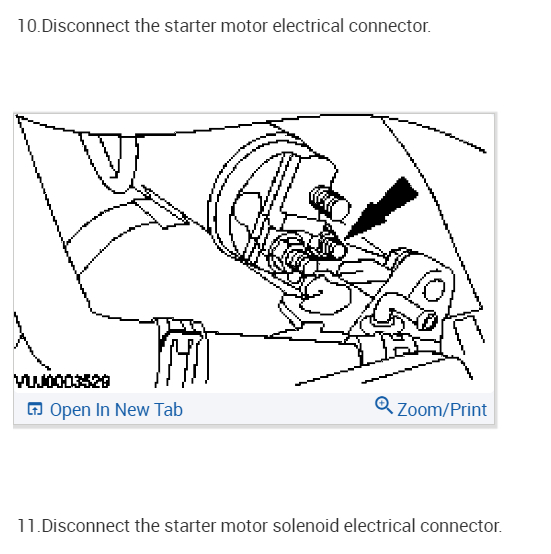 10.Disconnect the starter motor electrical connector.

VUJ0003529

Open In New Tab

Zoom/Print

11.Disconnect the starter motor solenoid electrical connector.