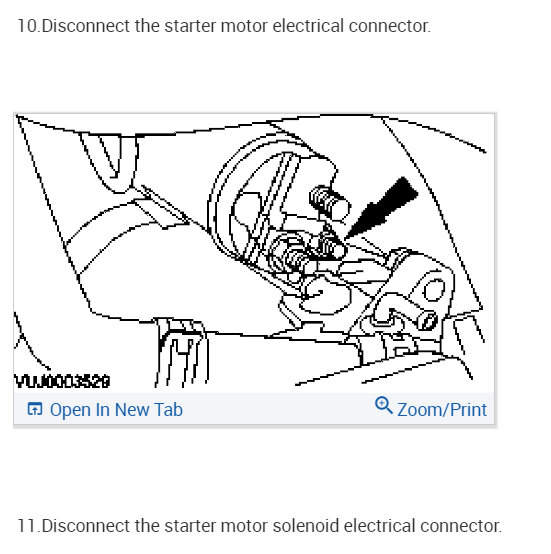 10.Disconnect the starter motor electrical connector.

VUJ0003529

Open In New Tab

Zoom/Print

11.Disconnect the starter motor solenoid electrical connector.