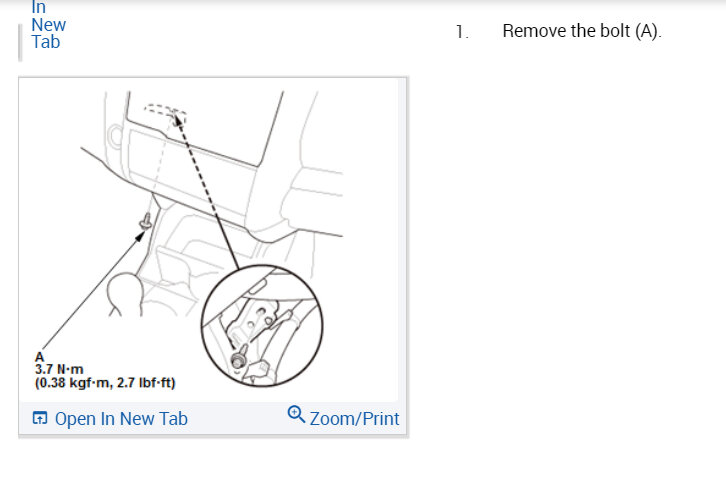 In New Tab

1. Remove the bolt (A).

A
3.7 N·m
(0.38 kgf·m, 2.7 lbf·ft)

Open In New Tab

Zoom/Print