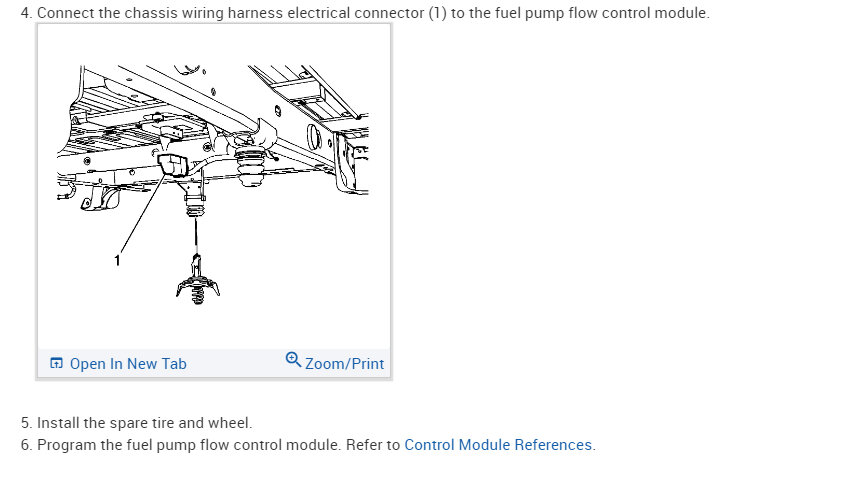 4. Connect the chassis wiring harness electrical connector (1) to the fuel pump flow control module.

1

Open In New Tab

Zoom/Print

5. Install the spare tire and wheel.
6. Program the fuel pump flow control module. Refer to Control Module References.