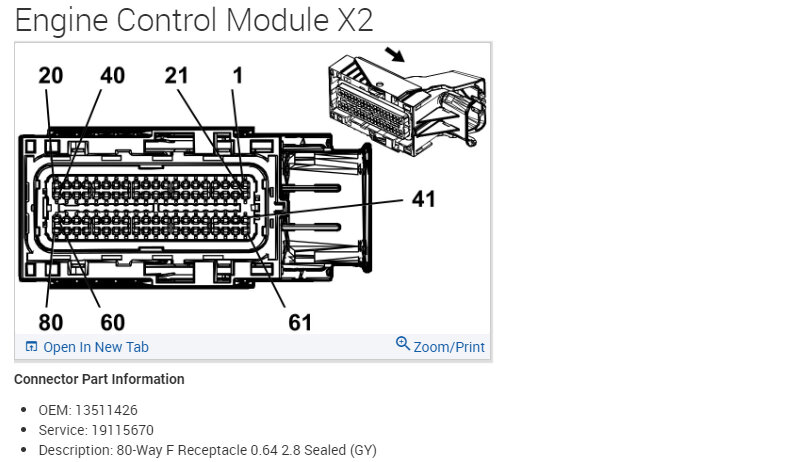 Engine Control Module X2

20 40 21 1

41

80 60 61

Open In New Tab

Zoom/Print

Connector Part Information

- OEM: 13511426
- Service: 19115670
- Description: 80-Way F Receptacle 0.64 2.8 Sealed (GY)