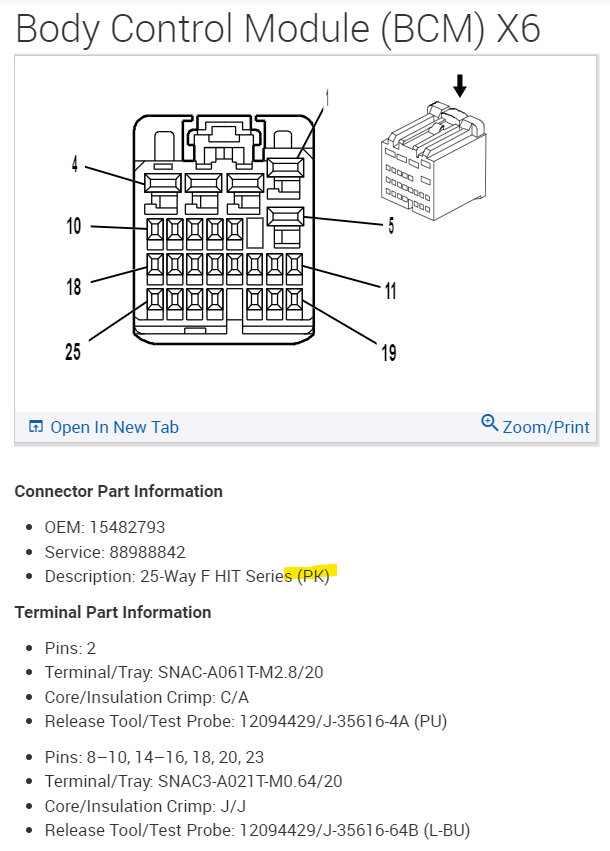 Body Control Module (BCM) X6

1
4
10
5
18
11
25
19

Open In New Tab
Zoom/Print

Connector Part Information

- OEM: 15482793
- Service: 88988842
- Description: 25-Way F HIT Series (PK)

Terminal Part Information

- Pins: 2
- Terminal/Tray: SNAC-A061T-M2.8/20
- Core/Insulation Crimp: C/A
- Release Tool/Test Probe: 12094429/J-35616-4A (PU)

- Pins: 8–10, 14–16, 18, 20, 23
- Terminal/Tray: SNAC3-A021T-M0.64/20
- Core/Insulation Crimp: J/J
- Release Tool/Test Probe: 12094429/J-35616-64B (L-BU)