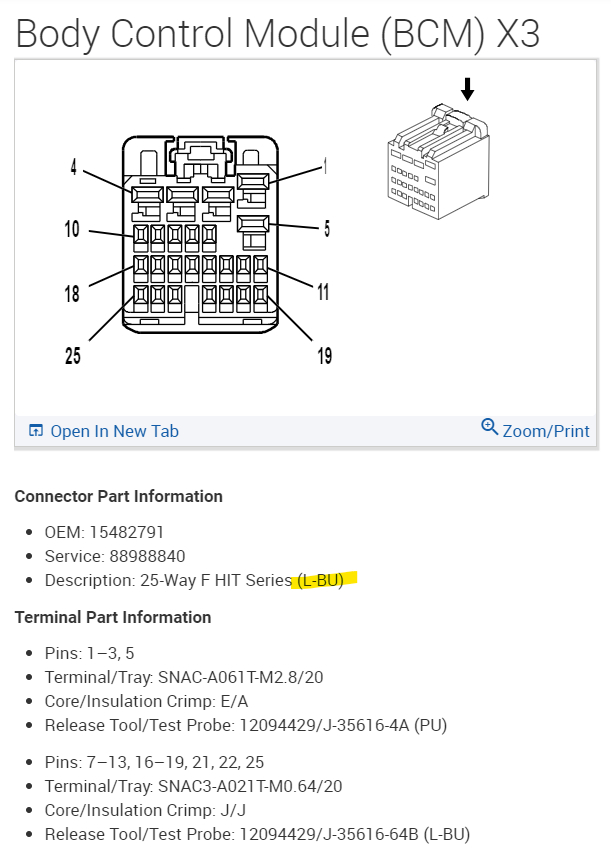 Body Control Module (BCM) X3

4
1
10
5
18
11
25
19

Open In New Tab
Zoom/Print

Connector Part Information

- OEM: 15482791
- Service: 88988840
- Description: 25-Way F HIT Series (L-BU)

Terminal Part Information

- Pins: 1–3, 5
- Terminal/Tray: SNAC-A061T-M2.8/20
- Core/Insulation Crimp: E/A
- Release Tool/Test Probe: 12094429/J-35616-4A (PU)

- Pins: 7–13, 16–19, 21, 22, 25
- Terminal/Tray: SNAC3-A021T-M0.64/20
- Core/Insulation Crimp: J/J
- Release Tool/Test Probe: 12094429/J-35616-64B (L-BU)