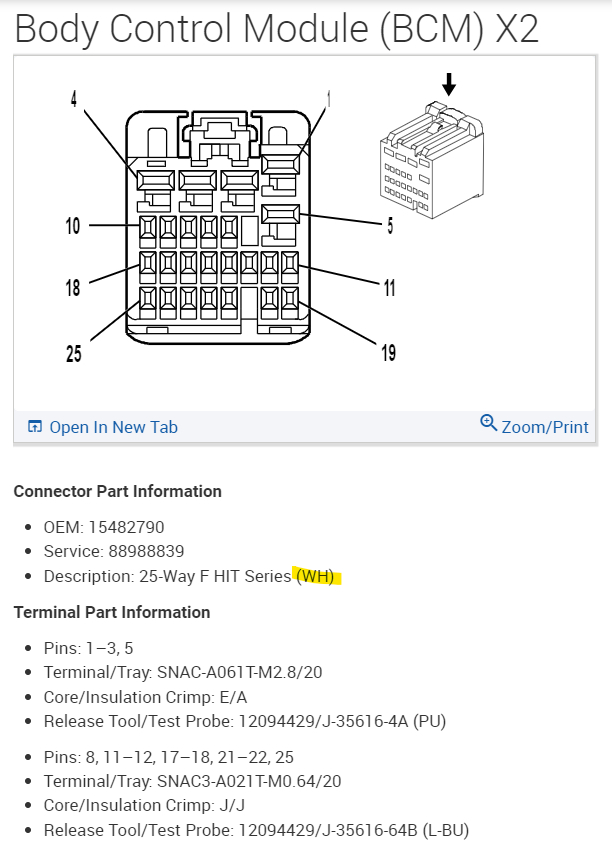 Body Control Module (BCM) X2

4
1
10
5
18
11
25
19

Open In New Tab
Zoom/Print

Connector Part Information

- OEM: 15482790
- Service: 88988839
- Description: 25-Way F HIT Series (WH)

Terminal Part Information

- Pins: 1–3, 5
- Terminal/Tray: SNAC-A061T-M2.8/20
- Core/Insulation Crimp: E/A
- Release Tool/Test Probe: 12094429/J-35616-4A (PU)

- Pins: 8, 11–12, 17–18, 21–22, 25
- Terminal/Tray: SNAC3-A021T-M0.64/20
- Core/Insulation Crimp: J/J
- Release Tool/Test Probe: 12094429/J-35616-64B (L-BU)