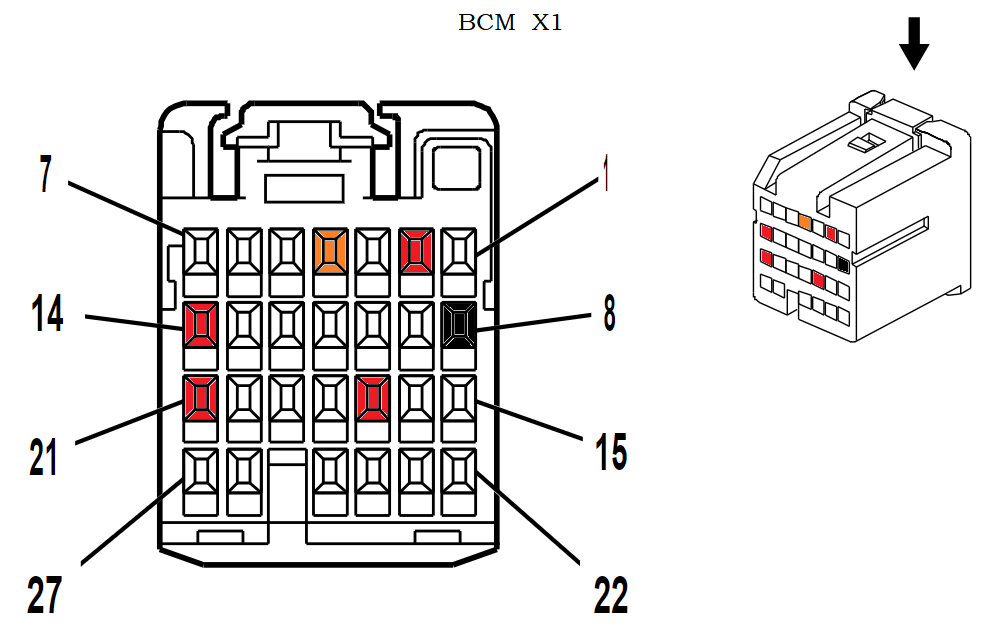 BCM X1

7

1

14

8

21

15

27

22