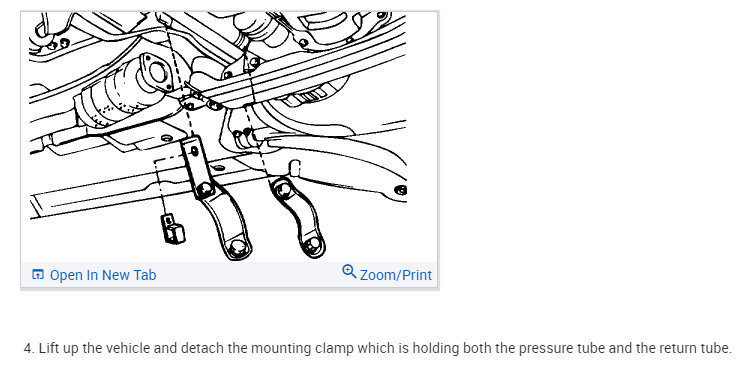 Open In New Tab

Zoom/Print

4. Lift up the vehicle and detach the mounting clamp which is holding both the pressure tube and the return tube.