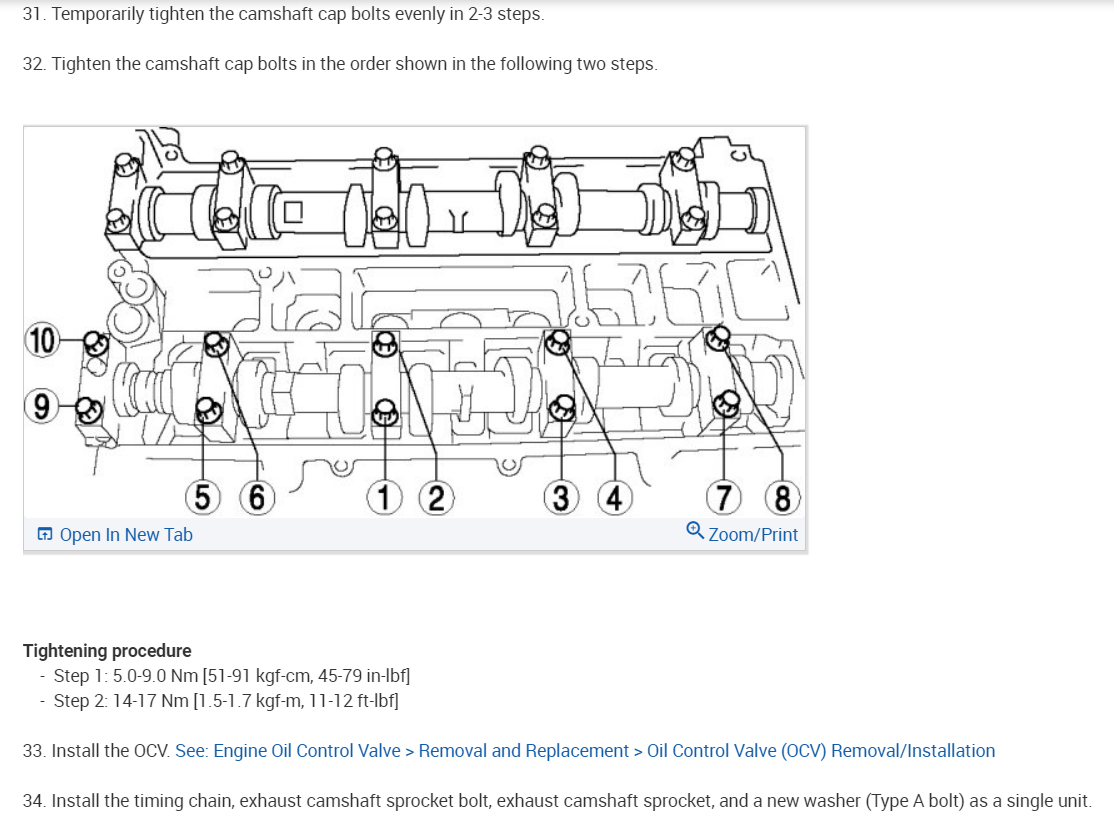 31. Temporarily tighten the camshaft cap bolts evenly in 2-3 steps.

32. Tighten the camshaft cap bolts in the order shown in the following two steps.

10
9
5 6 1 2 3 4 7 8

Open In New Tab
Zoom/Print

Tightening procedure
- Step 1: 5.0-9.0 Nm [51-91 kgf-cm, 45-79 in-lbf]
- Step 2: 14-17 Nm [1.5-1.7 kgf-m, 11-12 ft-lbf]

33. Install the OCV. See: Engine Oil Control Valve > Removal and Replacement > Oil Control Valve (OCV) Removal/Installation

34. Install the timing chain, exhaust camshaft sprocket bolt, exhaust camshaft sprocket, and a new washer (Type A bolt) as a single unit.