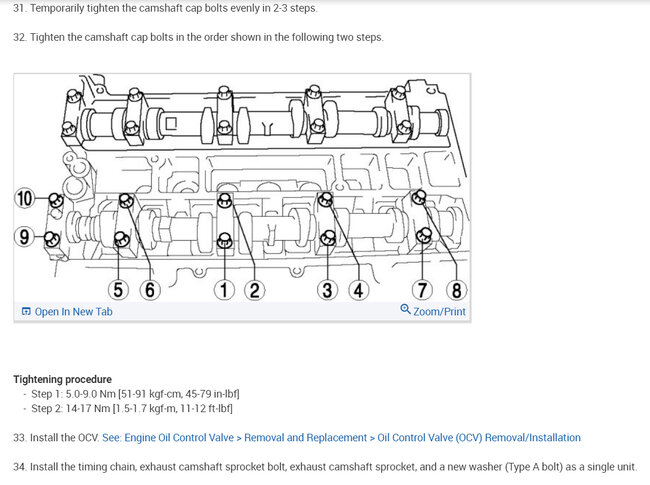 31. Temporarily tighten the camshaft cap bolts evenly in 2-3 steps.

32. Tighten the camshaft cap bolts in the order shown in the following two steps.

10
9
5 6 1 2 3 4 7 8

Open In New Tab
Zoom/Print

Tightening procedure
- Step 1: 5.0-9.0 Nm [51-91 kgf-cm, 45-79 in-lbf]
- Step 2: 14-17 Nm [1.5-1.7 kgf-m, 11-12 ft-lbf]

33. Install the OCV. See: Engine Oil Control Valve > Removal and Replacement > Oil Control Valve (OCV) Removal/Installation

34. Install the timing chain, exhaust camshaft sprocket bolt, exhaust camshaft sprocket, and a new washer (Type A bolt) as a single unit.