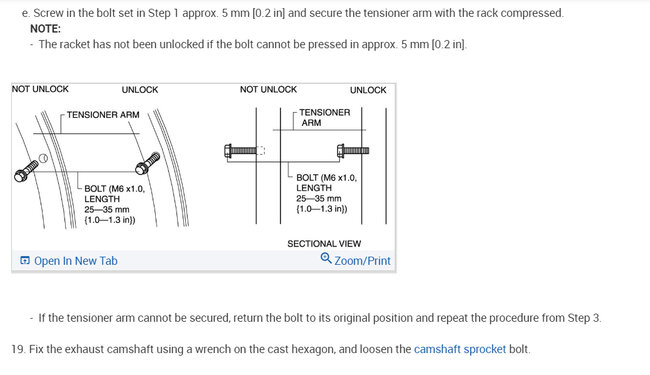 e. Screw in the bolt set in Step 1 approx. 5 mm [0.2 in] and secure the tensioner arm with the rack compressed.
NOTE:
- The racket has not been unlocked if the bolt cannot be pressed in approx. 5 mm [0.2 in].

NOT UNLOCK
UNLOCK
TENSIONER ARM
BOLT (M6 x1.0, LENGTH 25—35 mm {1.0—1.3 in})

NOT UNLOCK
UNLOCK
TENSIONER ARM
BOLT (M6 x1.0, LENGTH 25—35 mm {1.0—1.3 in})
SECTIONAL VIEW

Open In New Tab
Zoom/Print

- If the tensioner arm cannot be secured, return the bolt to its original position and repeat the procedure from Step 3.

19. Fix the exhaust camshaft using a wrench on the cast hexagon, and loosen the camshaft sprocket bolt.