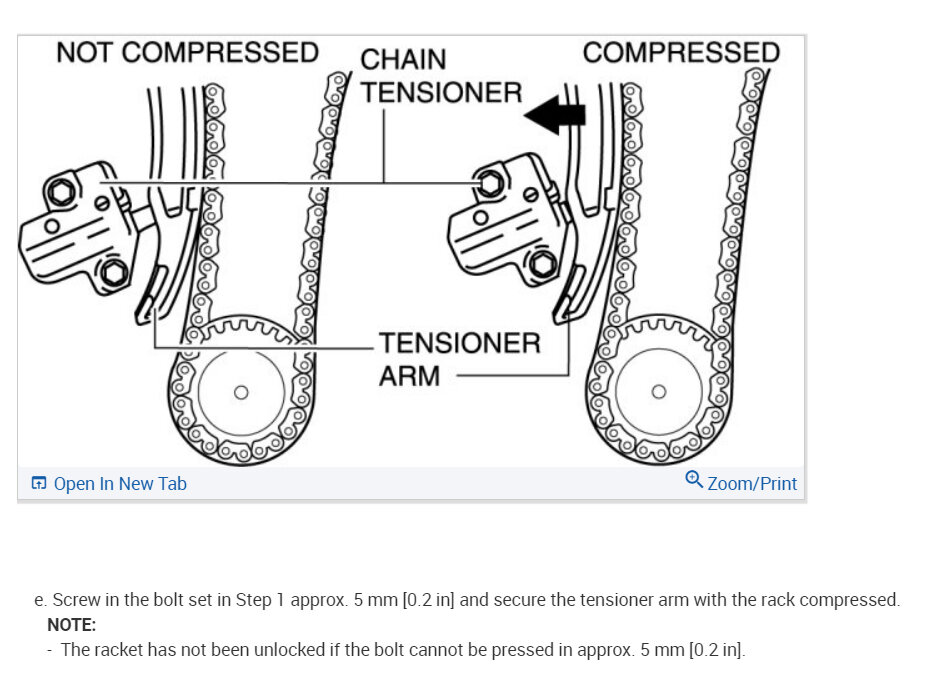 NOT COMPRESSED
CHAIN TENSIONER
COMPRESSED
TENSIONER ARM

Open In New Tab
Zoom/Print

e. Screw in the bolt set in Step 1 approx. 5 mm [0.2 in] and secure the tensioner arm with the rack compressed.

NOTE:

- The racket has not been unlocked if the bolt cannot be pressed in approx. 5 mm [0.2 in].