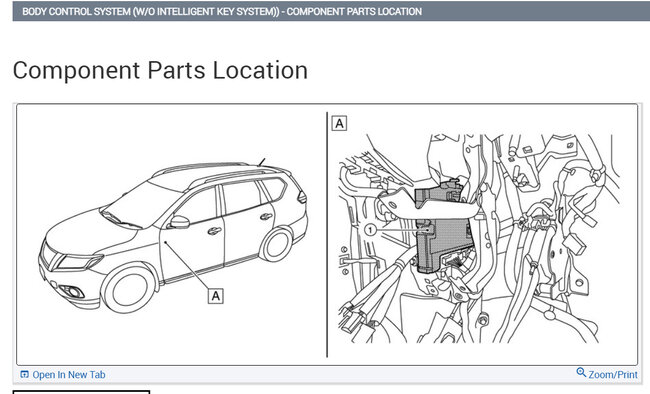 BODY CONTROL SYSTEM (W/O INTELLIGENT KEY SYSTEM)) - COMPONENT PARTS LOCATION

Component Parts Location

A

A

1

Open In New Tab

Zoom/Print