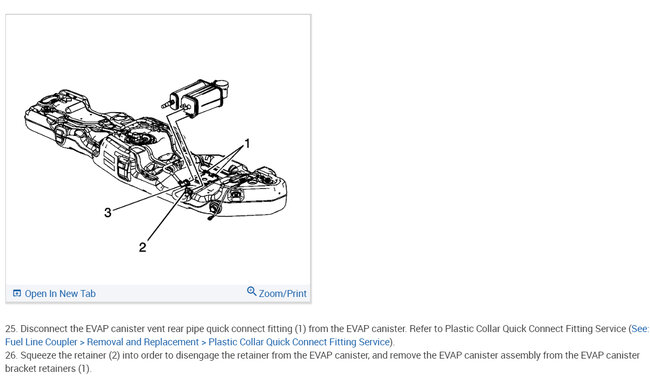 1

3

2

Open In New Tab

Zoom/Print

25. Disconnect the EVAP canister vent rear pipe quick connect fitting (1) from the EVAP canister. Refer to Plastic Collar Quick Connect Fitting Service (See: Fuel Line Coupler > Removal and Replacement > Plastic Collar Quick Connect Fitting Service).
26. Squeeze the retainer (2) into order to disengage the retainer from the EVAP canister, and remove the EVAP canister assembly from the EVAP canister bracket retainers (1).