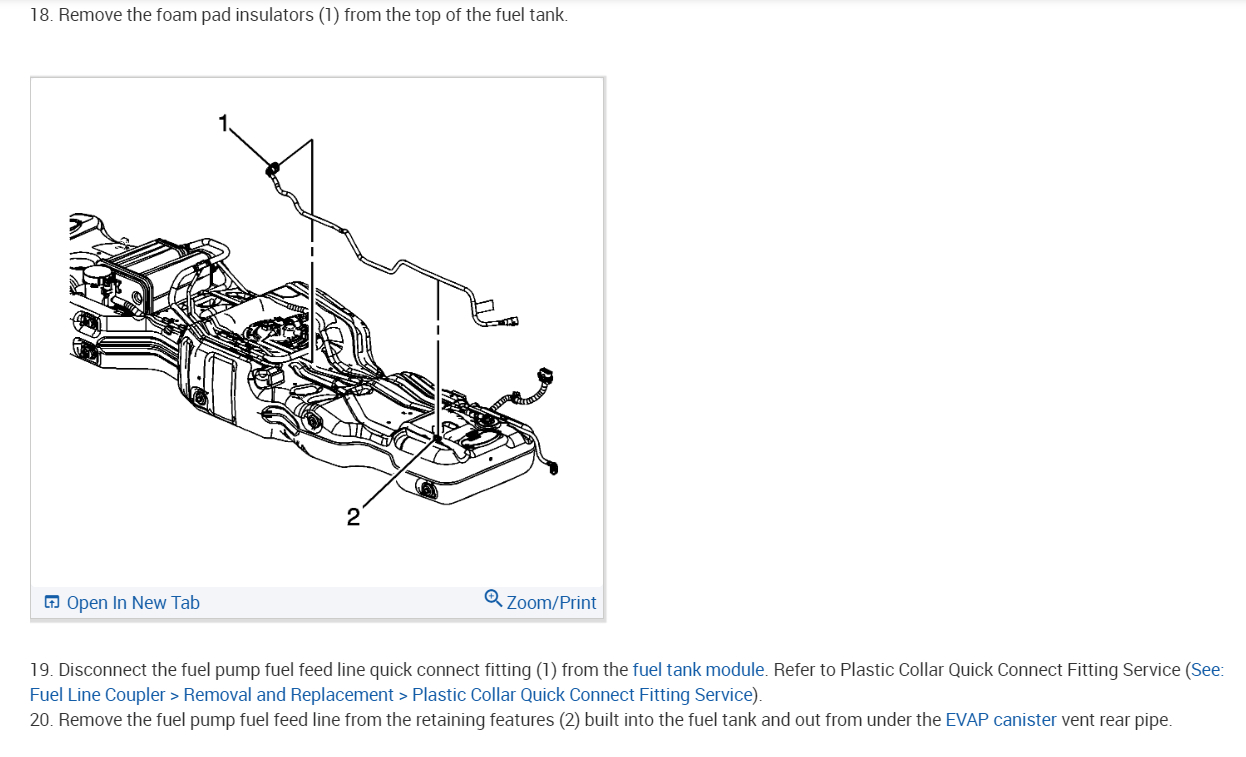 18. Remove the foam pad insulators (1) from the top of the fuel tank.

1

2

Open In New Tab

Zoom/Print

19. Disconnect the fuel pump fuel feed line quick connect fitting (1) from the fuel tank module. Refer to Plastic Collar Quick Connect Fitting Service (See: Fuel Line Coupler > Removal and Replacement > Plastic Collar Quick Connect Fitting Service).
20. Remove the fuel pump fuel feed line from the retaining features (2) built into the fuel tank and out from under the EVAP canister vent rear pipe.