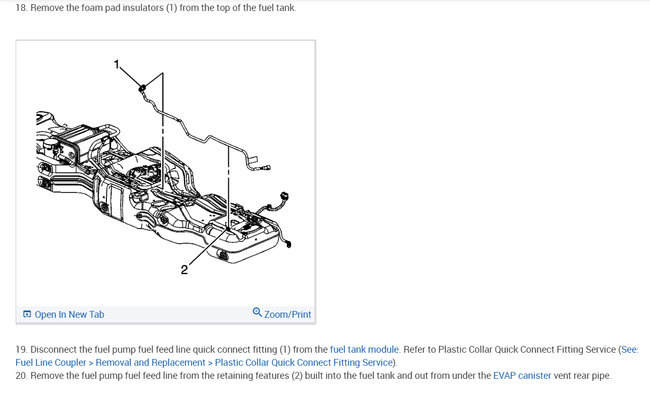 18. Remove the foam pad insulators (1) from the top of the fuel tank.

1

2

Open In New Tab

Zoom/Print

19. Disconnect the fuel pump fuel feed line quick connect fitting (1) from the fuel tank module. Refer to Plastic Collar Quick Connect Fitting Service (See: Fuel Line Coupler > Removal and Replacement > Plastic Collar Quick Connect Fitting Service).
20. Remove the fuel pump fuel feed line from the retaining features (2) built into the fuel tank and out from under the EVAP canister vent rear pipe.