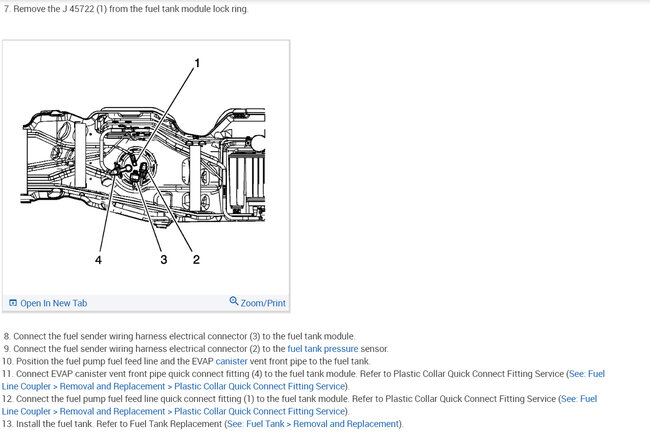 7. Remove the J 45722 (1) from the fuel tank module lock ring.

1

4 3 2

Open In New Tab
Zoom/Print

8. Connect the fuel sender wiring harness electrical connector (3) to the fuel tank module.
9. Connect the fuel sender wiring harness electrical connector (2) to the fuel tank pressure sensor.
10. Position the fuel pump fuel feed line and the EVAP canister vent front pipe to the fuel tank.
11. Connect EVAP canister vent front pipe quick connect fitting (4) to the fuel tank module. Refer to Plastic Collar Quick Connect Fitting Service (See: Fuel Line Coupler > Removal and Replacement > Plastic Collar Quick Connect Fitting Service).
12. Connect the fuel pump fuel feed line quick connect fitting (1) to the fuel tank module. Refer to Plastic Collar Quick Connect Fitting Service (See: Fuel Line Coupler > Removal and Replacement > Plastic Collar Quick Connect Fitting Service).
13. Install the fuel tank. Refer to Fuel Tank Replacement (See: Fuel Tank > Removal and Replacement).