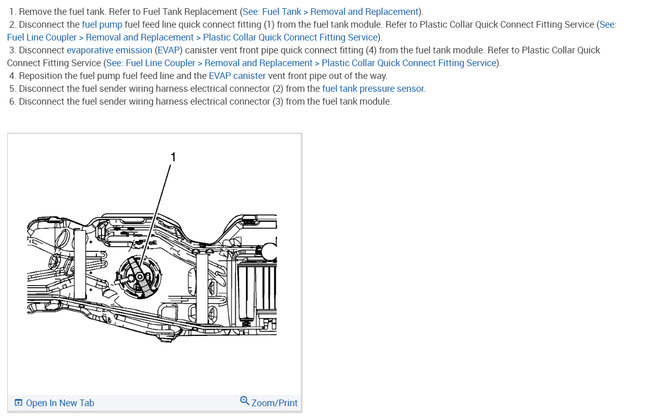 1. Remove the fuel tank. Refer to Fuel Tank Replacement (See: Fuel Tank > Removal and Replacement).
2. Disconnect the fuel pump fuel feed line quick connect fitting (1) from the fuel tank module. Refer to Plastic Collar Quick Connect Fitting Service (See: Fuel Line Coupler > Removal and Replacement > Plastic Collar Quick Connect Fitting Service).
3. Disconnect evaporative emission (EVAP) canister vent front pipe quick connect fitting (4) from the fuel tank module. Refer to Plastic Collar Quick Connect Fitting Service (See: Fuel Line Coupler > Removal and Replacement > Plastic Collar Quick Connect Fitting Service).
4. Reposition the fuel pump fuel feed line and the EVAP canister vent front pipe out of the way.
5. Disconnect the fuel sender wiring harness electrical connector (2) from the fuel tank pressure sensor.
6. Disconnect the fuel sender wiring harness electrical connector (3) from the fuel tank module.

1

Open In New Tab

Zoom/Print