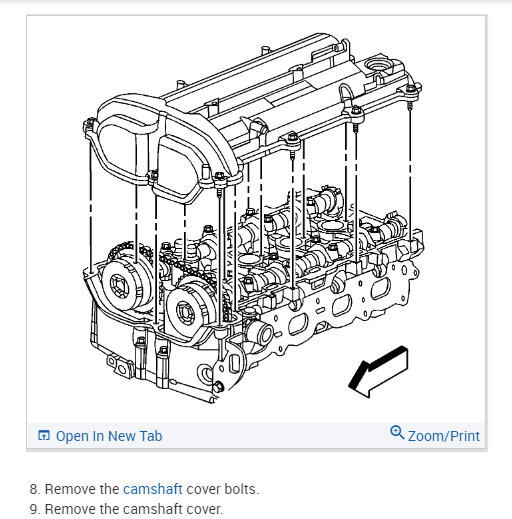 Open In New Tab

Zoom/Print

8. Remove the camshaft cover bolts.
9. Remove the camshaft cover.