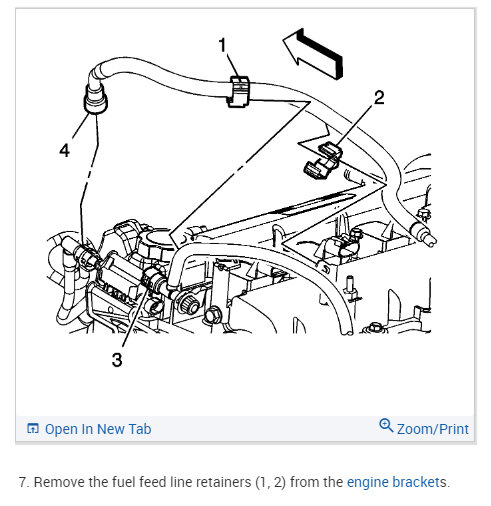 1
2
4
3

Open In New Tab
Zoom/Print

7. Remove the fuel feed line retainers (1, 2) from the engine brackets.