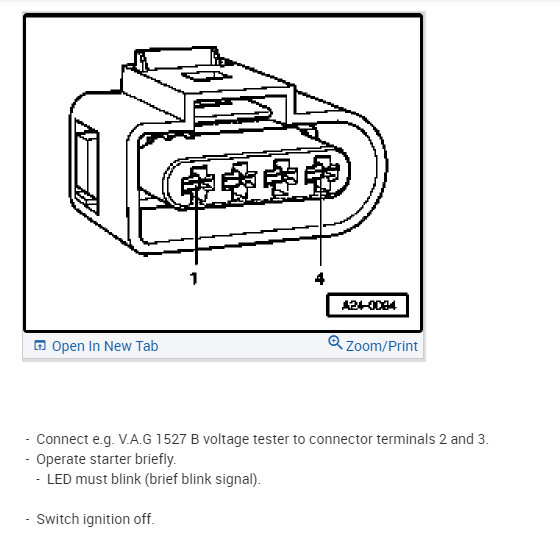 1

4

A24-0084

Open In New Tab

Zoom/Print

- Connect e.g. V.A.G 1527 B voltage tester to connector terminals 2 and 3.
- Operate starter briefly.
- LED must blink (brief blink signal).

- Switch ignition off.