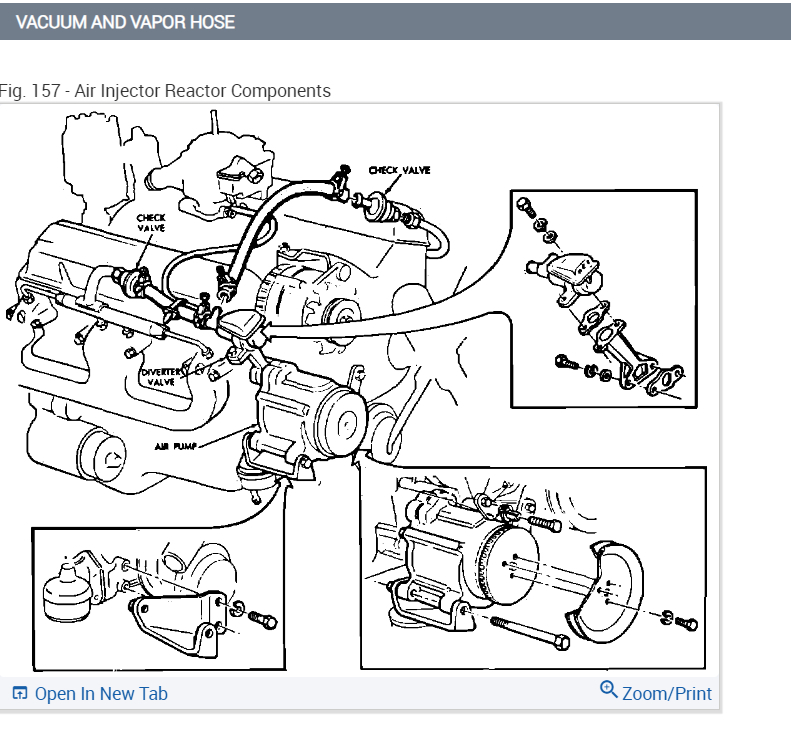 VACUUM AND VAPOR HOSE

Fig. 157 - Air Injector Reactor Components

CHECK VALVE

CHECK VALVE

DIVERTER VALVE

AIR PUMP

Open In New Tab

Zoom/Print