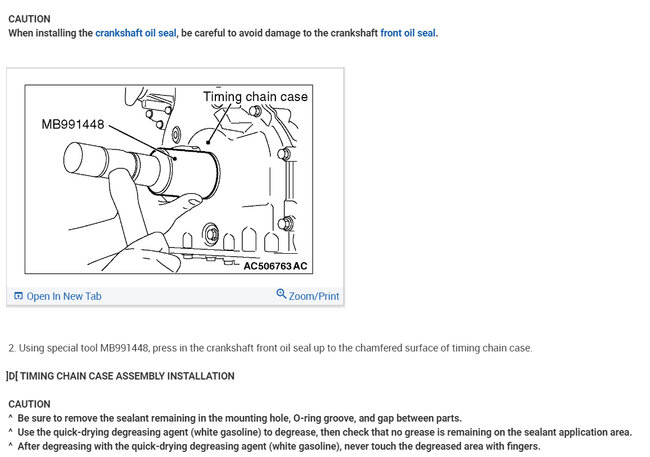 CAUTION
When installing the crankshaft oil seal, be careful to avoid damage to the crankshaft front oil seal.

Timing chain case
MB991448
AC506763 AC

Open In New Tab
Zoom/Print

2. Using special tool MB991448, press in the crankshaft front oil seal up to the chamfered surface of timing chain case.

]D[ TIMING CHAIN CASE ASSEMBLY INSTALLATION

CAUTION
^ Be sure to remove the sealant remaining in the mounting hole, O-ring groove, and gap between parts.
^ Use the quick-drying degreasing agent (white gasoline) to degrease, then check that no grease is remaining on the sealant application area.
^ After degreasing with the quick-drying degreasing agent (white gasoline), never touch the degreased area with fingers.