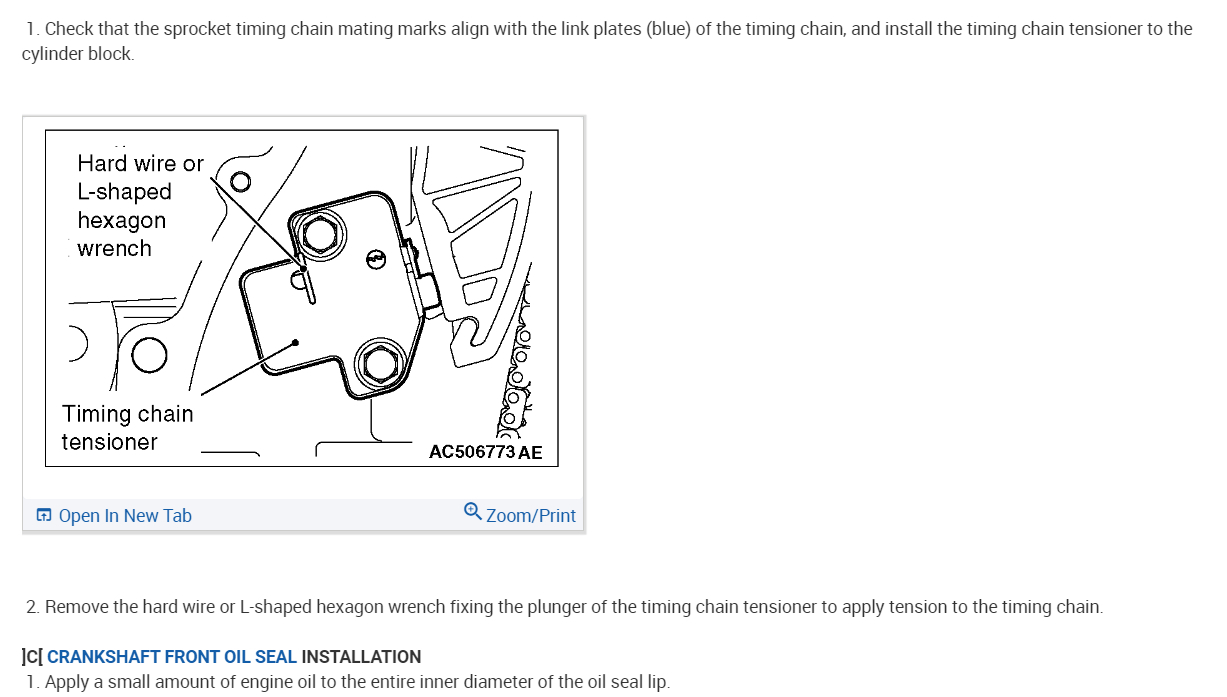 1. Check that the sprocket timing chain mating marks align with the link plates (blue) of the timing chain, and install the timing chain tensioner to the cylinder block.

Hard wire or L-shaped hexagon wrench

Timing chain tensioner

AC506773 AE

Open In New Tab

Zoom/Print

2. Remove the hard wire or L-shaped hexagon wrench fixing the plunger of the timing chain tensioner to apply tension to the timing chain.

]C[ CRANKSHAFT FRONT OIL SEAL INSTALLATION

1. Apply a small amount of engine oil to the entire inner diameter of the oil seal lip.