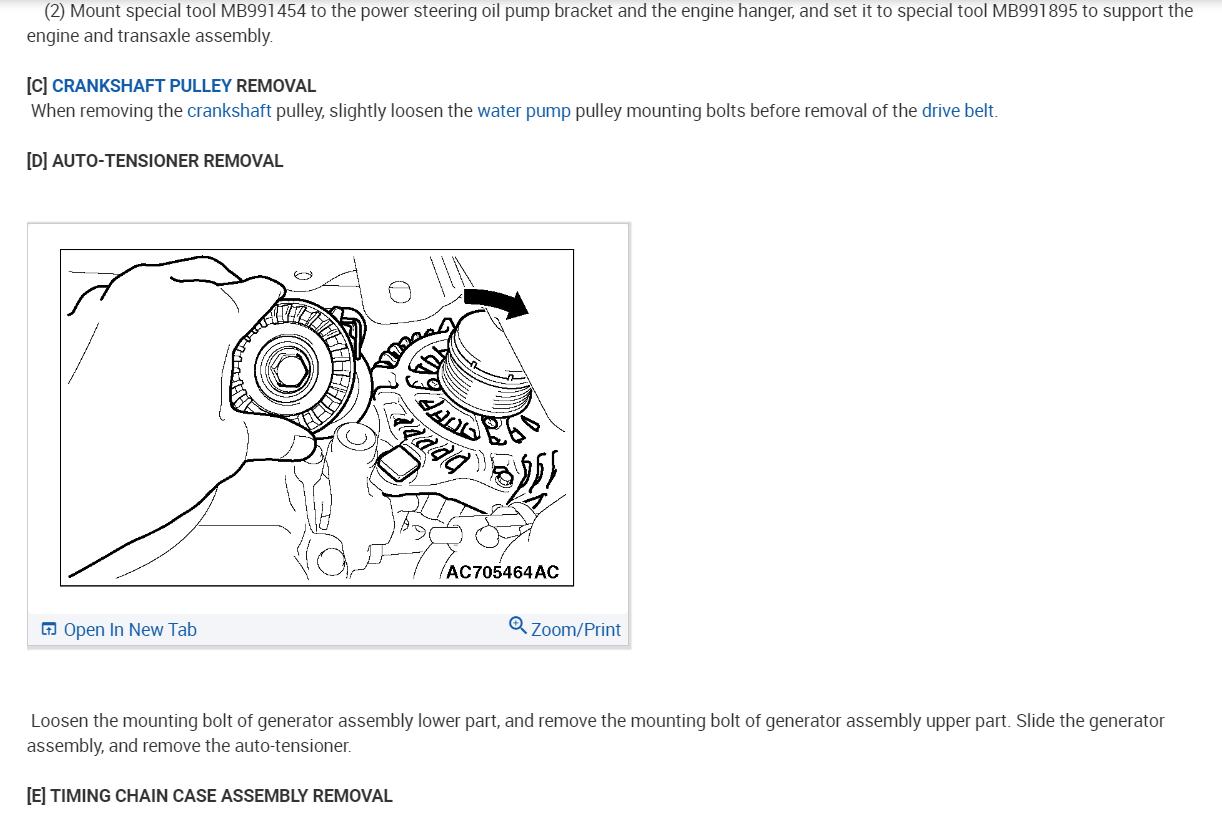 (2) Mount special tool MB991454 to the power steering oil pump bracket and the engine hanger, and set it to special tool MB991895 to support the engine and transaxle assembly.

[C] CRANKSHAFT PULLEY REMOVAL
When removing the crankshaft pulley, slightly loosen the water pump pulley mounting bolts before removal of the drive belt.

[D] AUTO-TENSIONER REMOVAL

AC705464AC

Open In New Tab

Zoom/Print

Loosen the mounting bolt of generator assembly lower part, and remove the mounting bolt of generator assembly upper part. Slide the generator assembly, and remove the auto-tensioner.

[E] TIMING CHAIN CASE ASSEMBLY REMOVAL