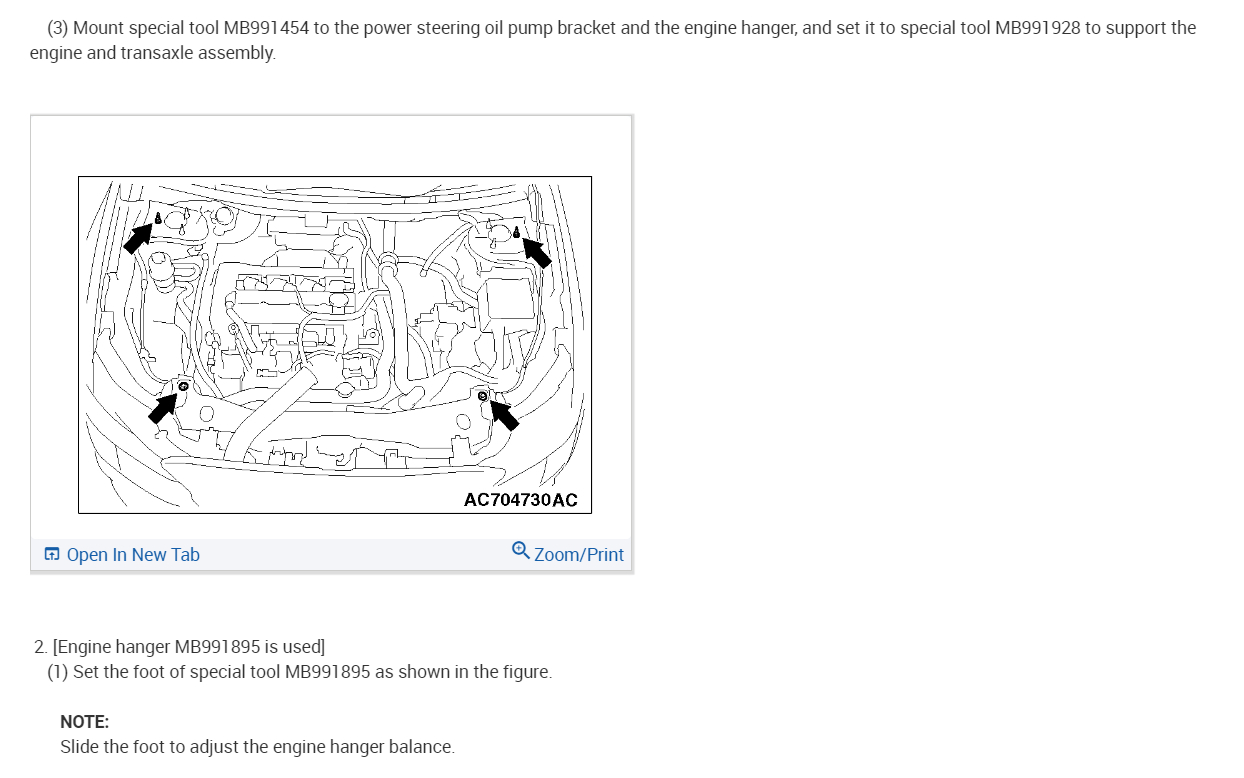 (3) Mount special tool MB991454 to the power steering oil pump bracket and the engine hanger, and set it to special tool MB991928 to support the engine and transaxle assembly.

AC704730AC

Open In New Tab

Zoom/Print

2. [Engine hanger MB991895 is used]
(1) Set the foot of special tool MB991895 as shown in the figure.

NOTE:
Slide the foot to adjust the engine hanger balance.