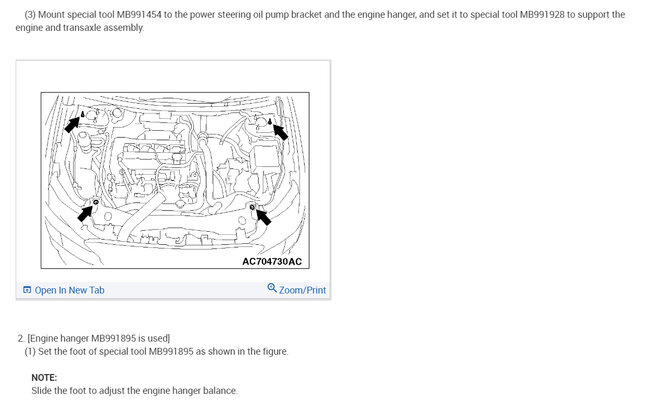 (3) Mount special tool MB991454 to the power steering oil pump bracket and the engine hanger, and set it to special tool MB991928 to support the engine and transaxle assembly.

AC704730AC

Open In New Tab

Zoom/Print

2. [Engine hanger MB991895 is used]
(1) Set the foot of special tool MB991895 as shown in the figure.

NOTE:
Slide the foot to adjust the engine hanger balance.