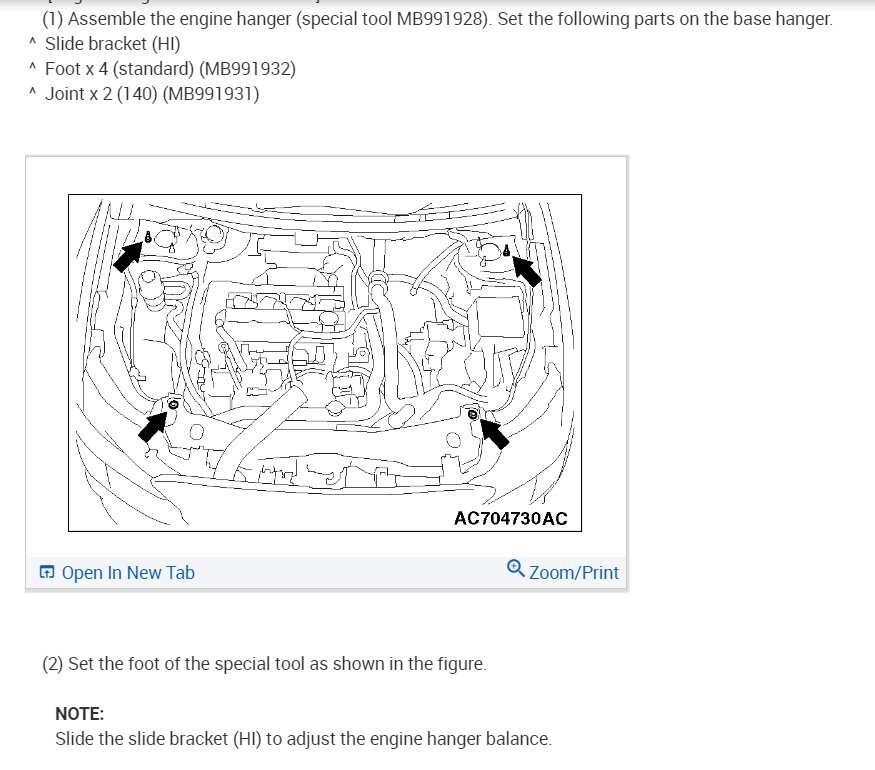 (1) Assemble the engine hanger (special tool MB991928). Set the following parts on the base hanger.
^ Slide bracket (HI)
^ Foot x 4 (standard) (MB991932)
^ Joint x 2 (140) (MB991931)

AC704730AC

Open In New Tab
Zoom/Print

(2) Set the foot of the special tool as shown in the figure.

NOTE:
Slide the slide bracket (HI) to adjust the engine hanger balance.