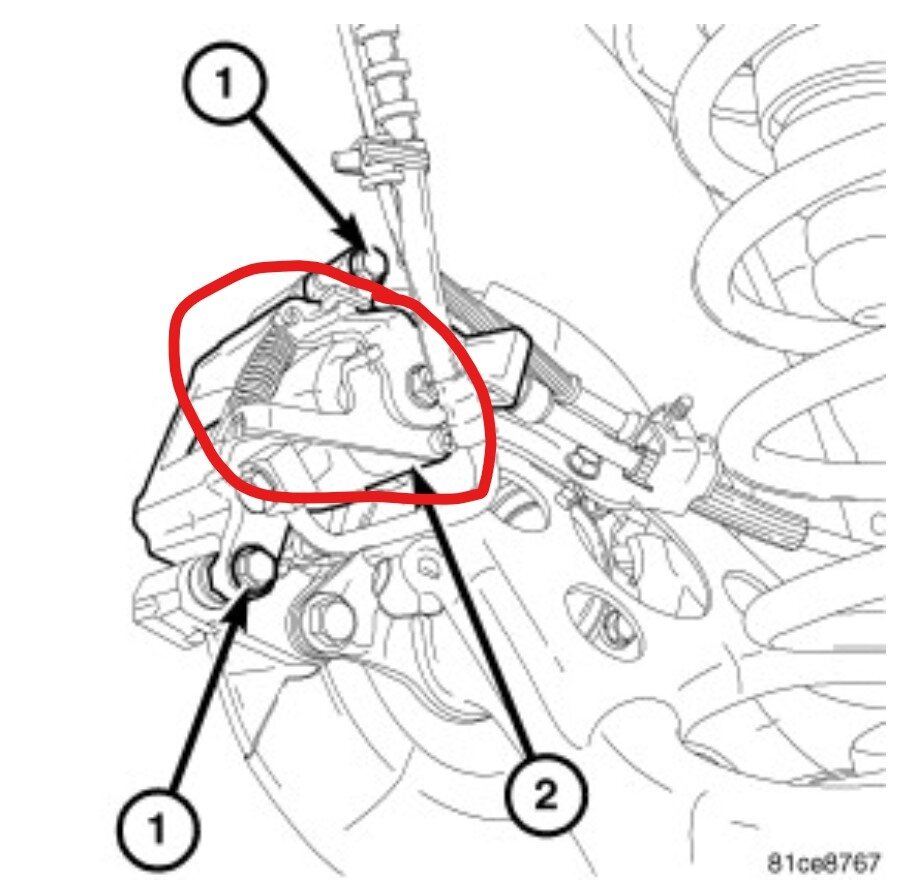 1

1

2

81ce8767