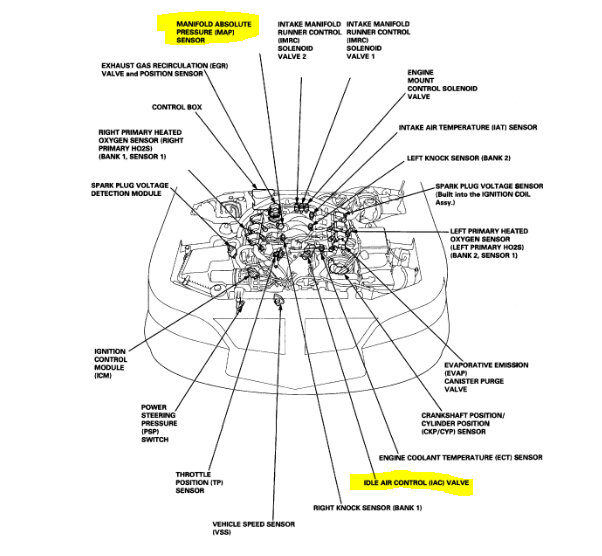 MANIFOLD ABSOLUTE PRESSURE (MAP) SENSOR

INTAKE MANIFOLD RUNNER CONTROL (IMRC) SOLENOID VALVE 2

INTAKE MANIFOLD RUNNER CONTROL (IMRC) SOLENOID VALVE 1

EXHAUST GAS RECIRCULATION (EGR) VALVE and POSITION SENSOR

ENGINE MOUNT CONTROL SOLENOID VALVE

CONTROL BOX

INTAKE AIR TEMPERATURE (IAT) SENSOR

RIGHT PRIMARY HEATED OXYGEN SENSOR (RIGHT PRIMARY HO2S) (BANK 1, SENSOR 1)

LEFT KNOCK SENSOR (BANK 2)

SPARK PLUG VOLTAGE DETECTION MODULE

SPARK PLUG VOLTAGE SENSOR (Built into the IGNITION COIL Assy.)

LEFT PRIMARY HEATED OXYGEN SENSOR (LEFT PRIMARY HO2S) (BANK 2, SENSOR 1)

IGNITION CONTROL MODULE (ICM)

EVAPORATIVE EMISSION (EVAP) CANISTER PURGE VALVE

POWER STEERING PRESSURE (PSP) SWITCH

CRANKSHAFT POSITION/ CYLINDER POSITION (CKP/CYP) SENSOR

ENGINE COOLANT TEMPERATURE (ECT) SENSOR

THROTTLE POSITION (TP) SENSOR

IDLE AIR CONTROL (IAC) VALVE

RIGHT KNOCK SENSOR (BANK 1)

VEHICLE SPEED SENSOR (VSS)