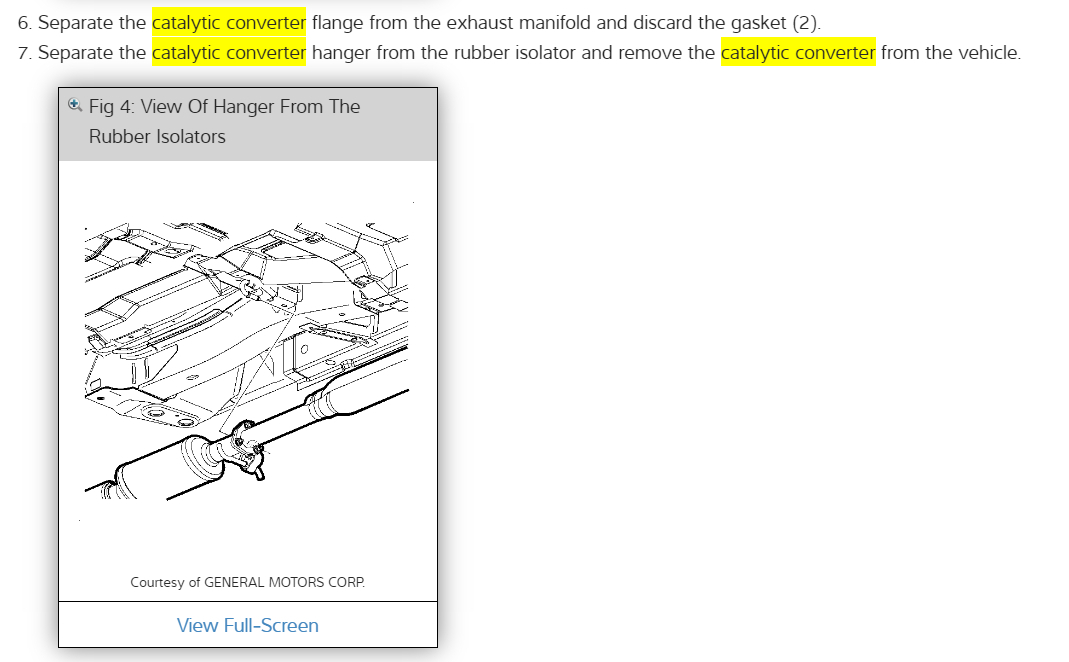 6. Separate the catalytic converter flange from the exhaust manifold and discard the gasket (2).
7. Separate the catalytic converter hanger from the rubber isolator and remove the catalytic converter from the vehicle.

Fig 4: View Of Hanger From The Rubber Isolators

Courtesy of GENERAL MOTORS CORP.

View Full-Screen