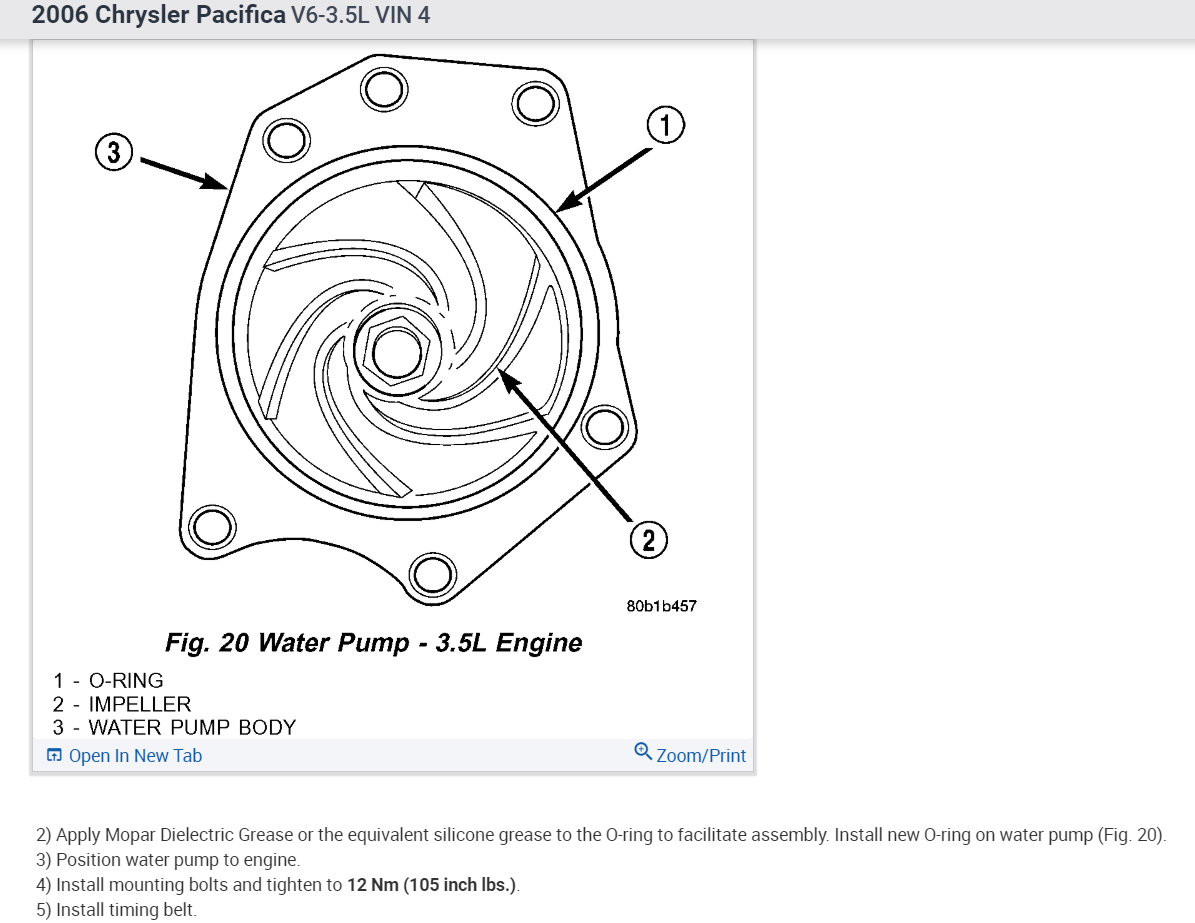 2006 Chrysler Pacifica V6-3.5L VIN 4

3

1

2

80b1b457

Fig. 20 Water Pump - 3.5L Engine

1 - O-RING
2 - IMPELLER
3 - WATER PUMP BODY

Open In New Tab

Zoom/Print

2) Apply Mopar Dielectric Grease or the equivalent silicone grease to the O-ring to facilitate assembly. Install new O-ring on water pump (Fig. 20).
3) Position water pump to engine.
4) Install mounting bolts and tighten to 12 Nm (105 inch lbs.).
5) Install timing belt.