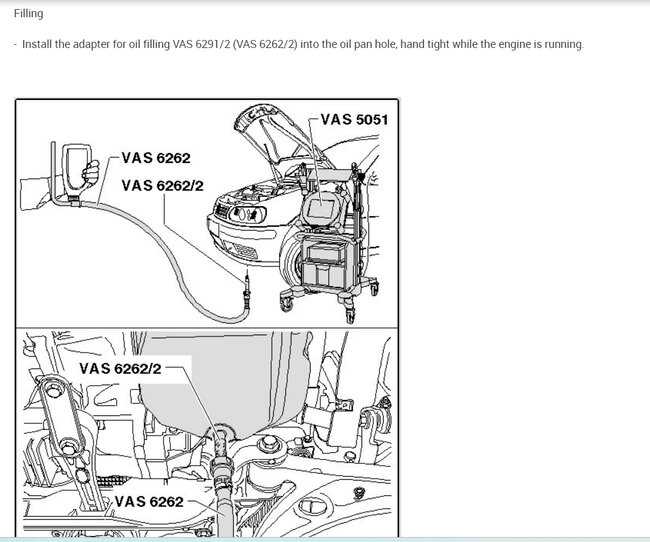 Filling

- Install the adapter for oil filling VAS 6291/2 (VAS 6262/2) into the oil pan hole, hand tight while the engine is running.

VAS 5051
VAS 6262
VAS 6262/2

VAS 6262/2
VAS 6262