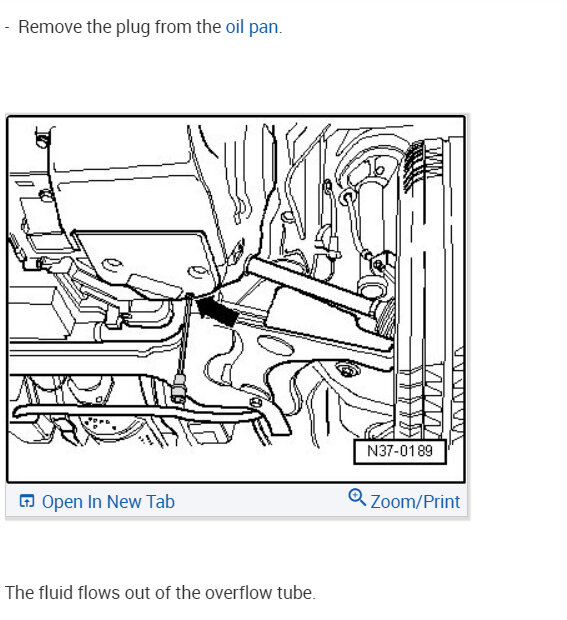 - Remove the plug from the oil pan.

N37-0189

Open In New Tab

Zoom/Print

The fluid flows out of the overflow tube.