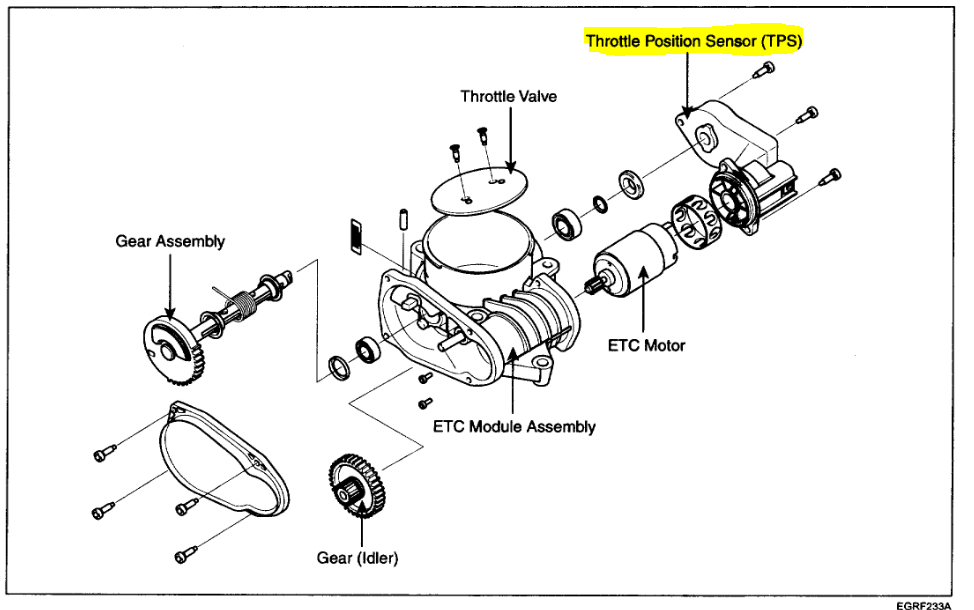 Throttle Position Sensor (TPS)

Throttle Valve

Gear Assembly

ETC Motor

ETC Module Assembly

Gear (Idler)

EGRF233A