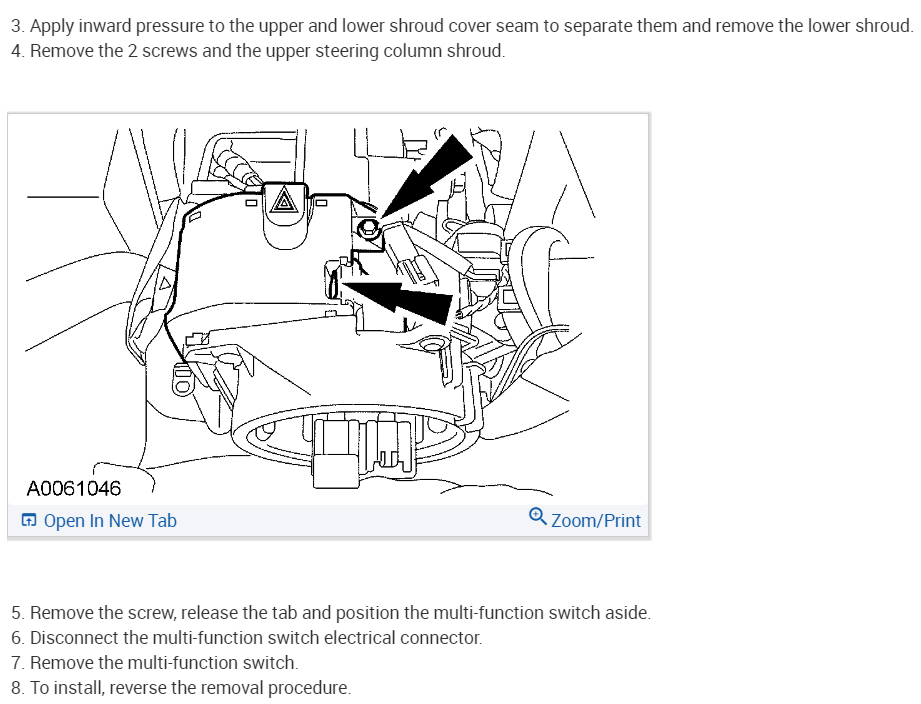 3. Apply inward pressure to the upper and lower shroud cover seam to separate them and remove the lower shroud.
4. Remove the 2 screws and the upper steering column shroud.

A0061046

Open In New Tab

Zoom/Print

5. Remove the screw, release the tab and position the multi-function switch aside.
6. Disconnect the multi-function switch electrical connector.
7. Remove the multi-function switch.
8. To install, reverse the removal procedure.