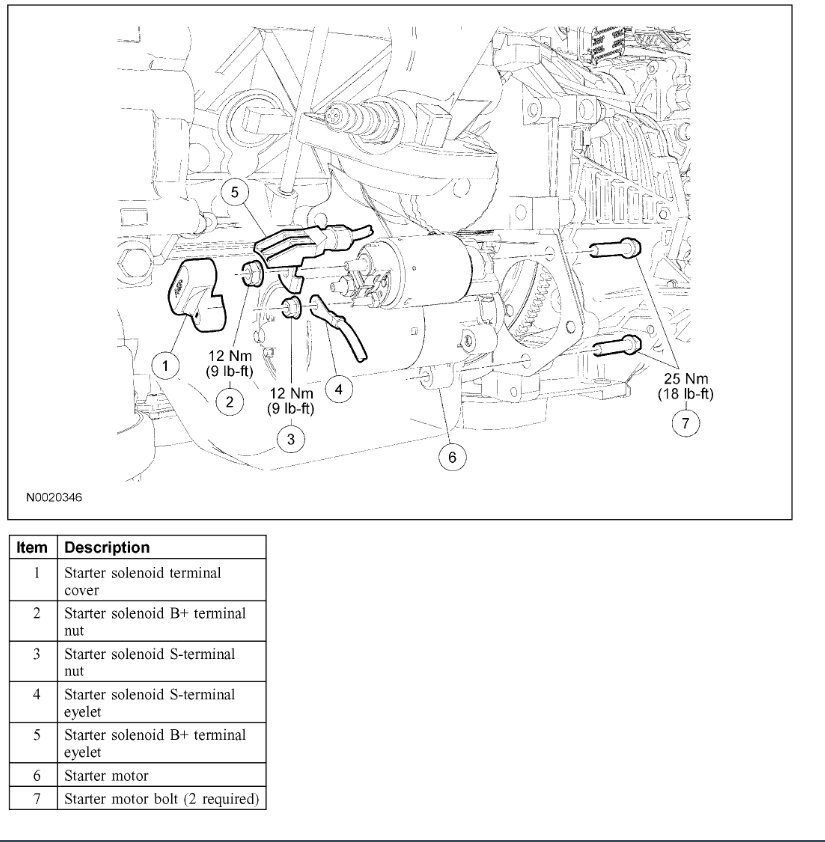 5

1

12 Nm
(9 lb-ft)

2

12 Nm
(9 lb-ft)

3

4

6

25 Nm
(18 lb-ft)

7

N0020346

| Item | Description |
|---|---|
| 1 | Starter solenoid terminal cover |
| 2 | Starter solenoid B+ terminal nut |
| 3 | Starter solenoid S-terminal nut |
| 4 | Starter solenoid S-terminal eyelet |
| 5 | Starter solenoid B+ terminal eyelet |
| 6 | Starter motor |
| 7 | Starter motor bolt (2 required) |