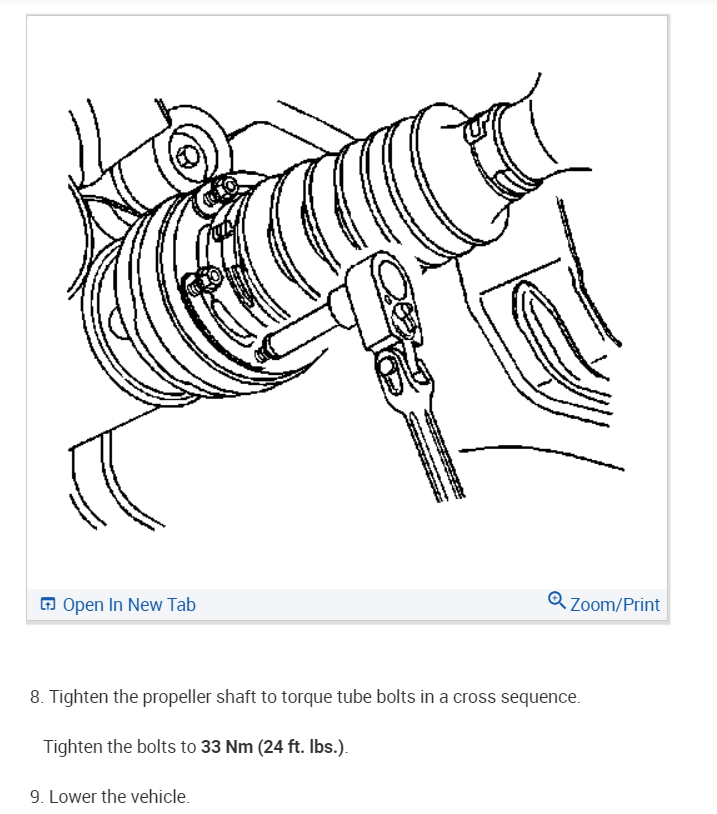 Open In New Tab

Zoom/Print

8. Tighten the propeller shaft to torque tube bolts in a cross sequence.

Tighten the bolts to 33 Nm (24 ft. lbs.).

9. Lower the vehicle.