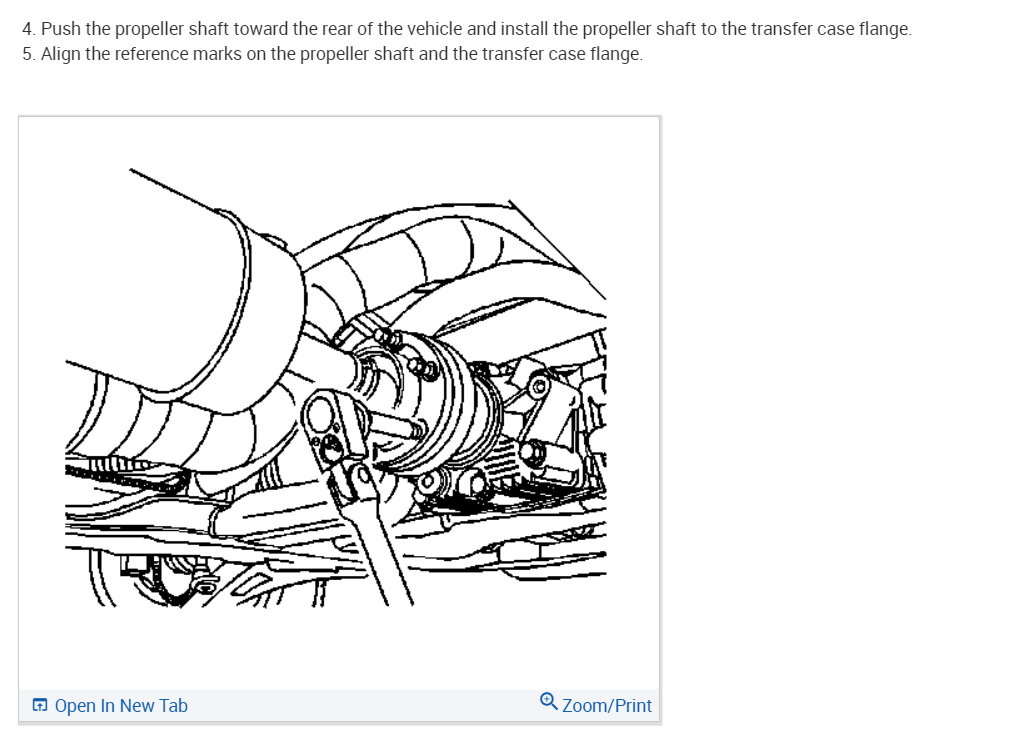 4. Push the propeller shaft toward the rear of the vehicle and install the propeller shaft to the transfer case flange.
5. Align the reference marks on the propeller shaft and the transfer case flange.

Open In New Tab

Zoom/Print