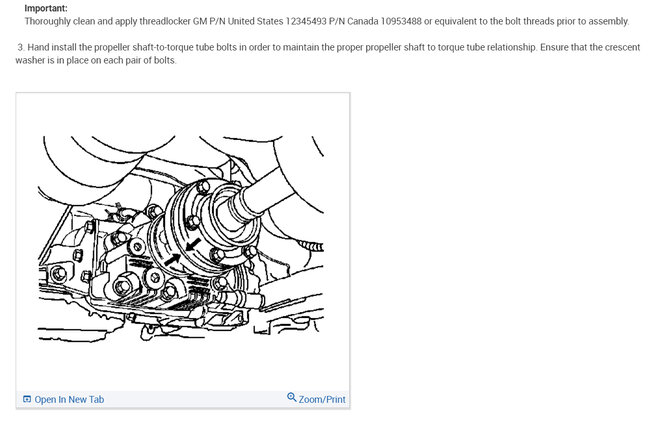 Important:
Thoroughly clean and apply threadlocker GM P/N United States 12345493 P/N Canada 10953488 or equivalent to the bolt threads prior to assembly.

3. Hand install the propeller shaft-to-torque tube bolts in order to maintain the proper propeller shaft to torque tube relationship. Ensure that the crescent washer is in place on each pair of bolts.

Open In New Tab

Zoom/Print