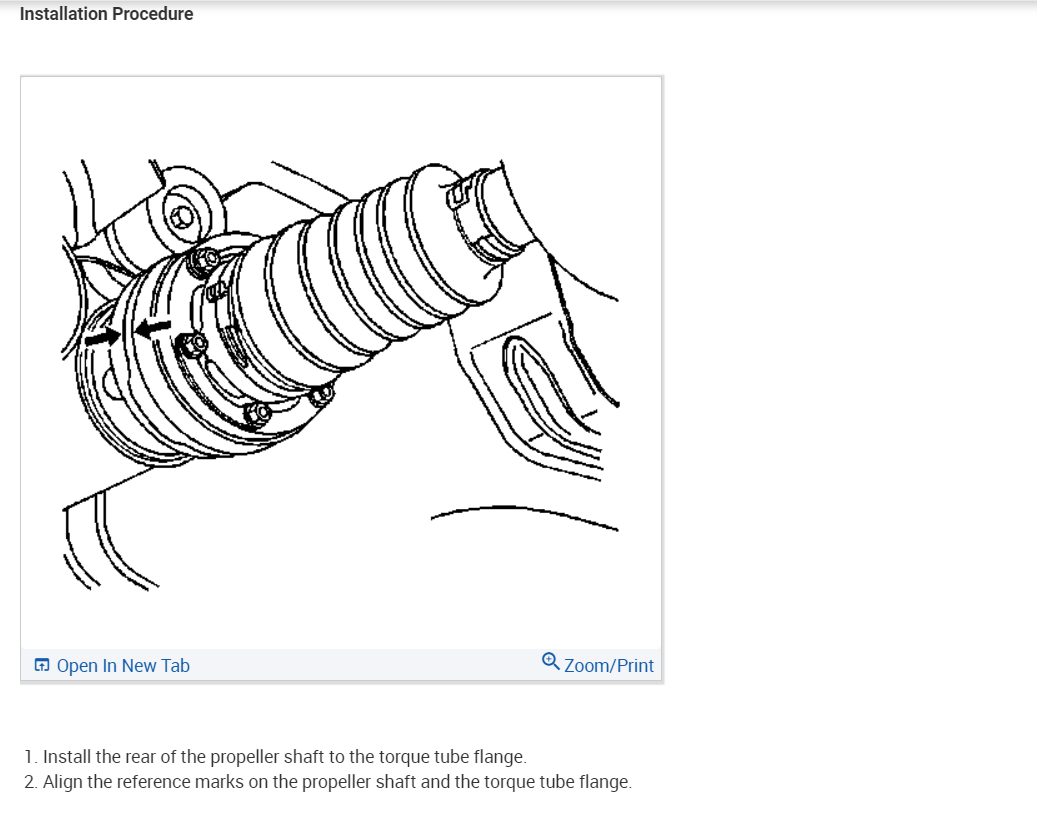 Installation Procedure

Open In New Tab

Zoom/Print

1. Install the rear of the propeller shaft to the torque tube flange.
2. Align the reference marks on the propeller shaft and the torque tube flange.