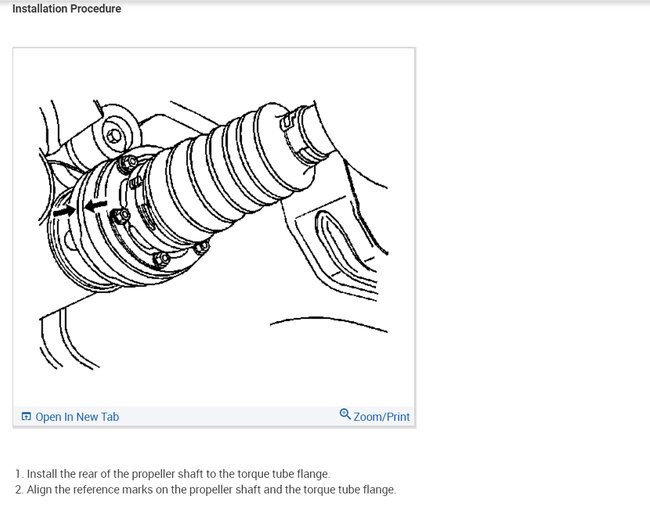 Installation Procedure

Open In New Tab

Zoom/Print

1. Install the rear of the propeller shaft to the torque tube flange.
2. Align the reference marks on the propeller shaft and the torque tube flange.