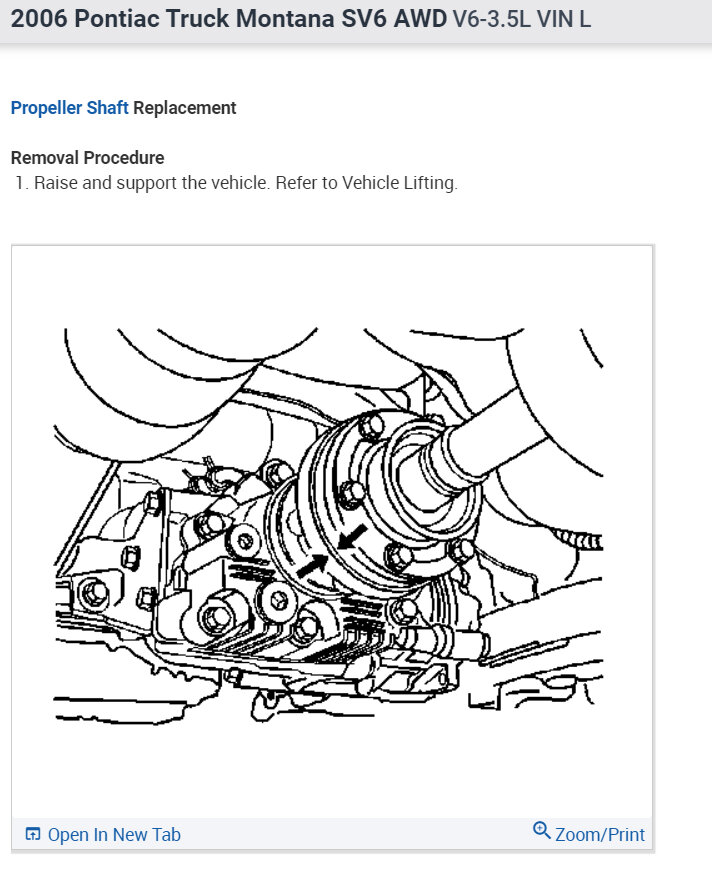 2006 Pontiac Truck Montana SV6 AWD V6-3.5L VIN L

Propeller Shaft Replacement

Removal Procedure
1. Raise and support the vehicle. Refer to Vehicle Lifting.

Open In New Tab
Zoom/Print