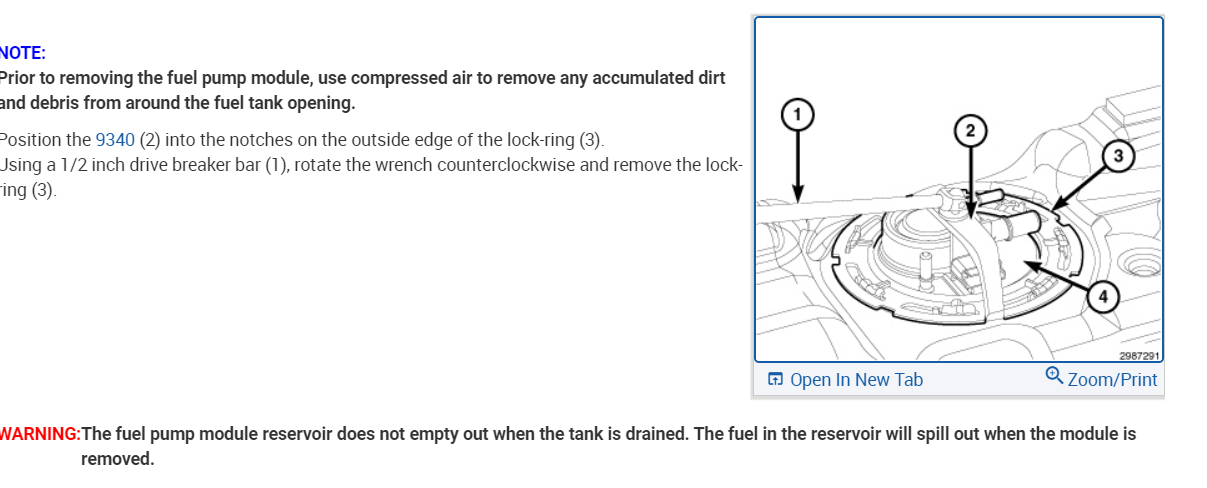 NOTE:
Prior to removing the fuel pump module, use compressed air to remove any accumulated dirt and debris from around the fuel tank opening.

Position the 9340 (2) into the notches on the outside edge of the lock-ring (3).
Using a 1/2 inch drive breaker bar (1), rotate the wrench counterclockwise and remove the lock-ring (3).

1
2
3
4
2987291

Open In New Tab
Zoom/Print

WARNING:The fuel pump module reservoir does not empty out when the tank is drained. The fuel in the reservoir will spill out when the module is removed.