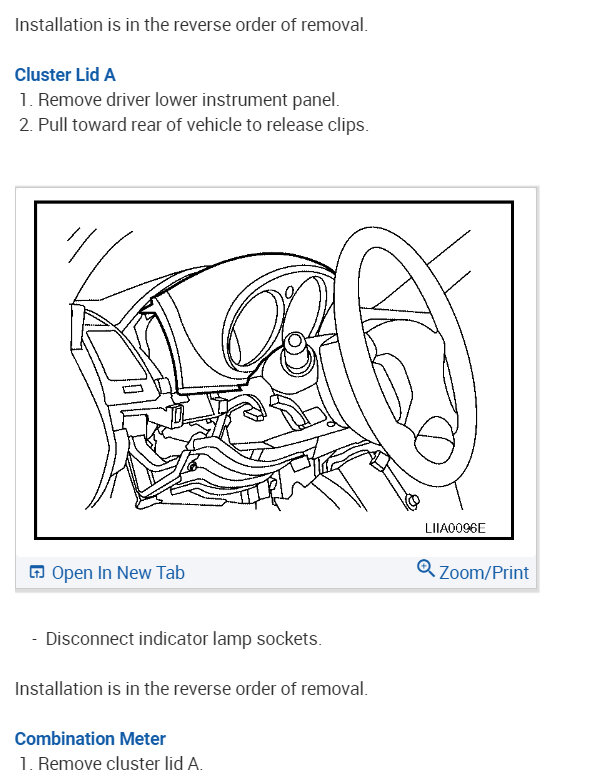 Installation is in the reverse order of removal.

Cluster Lid A

1. Remove driver lower instrument panel.
2. Pull toward rear of vehicle to release clips.

LIIA0096E

Open In New Tab

Zoom/Print

- Disconnect indicator lamp sockets.

Installation is in the reverse order of removal.

Combination Meter

1. Remove cluster lid A.