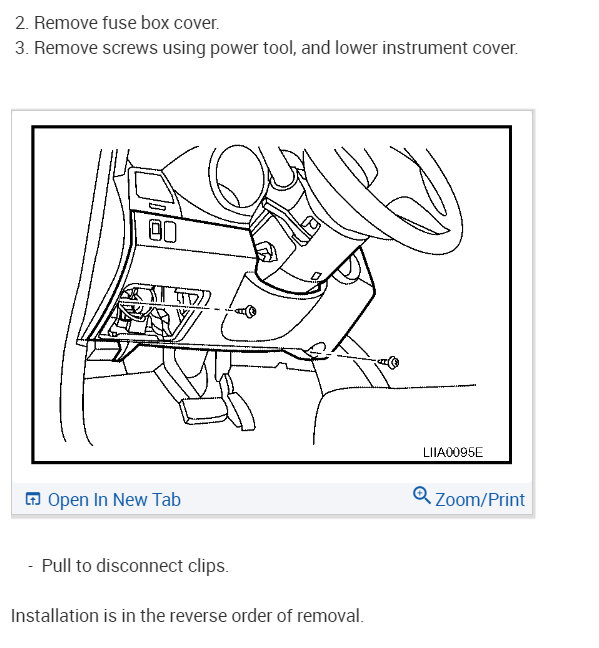 2. Remove fuse box cover.
3. Remove screws using power tool, and lower instrument cover.

LIIA0095E

Open In New Tab

Zoom/Print

- Pull to disconnect clips.

Installation is in the reverse order of removal.